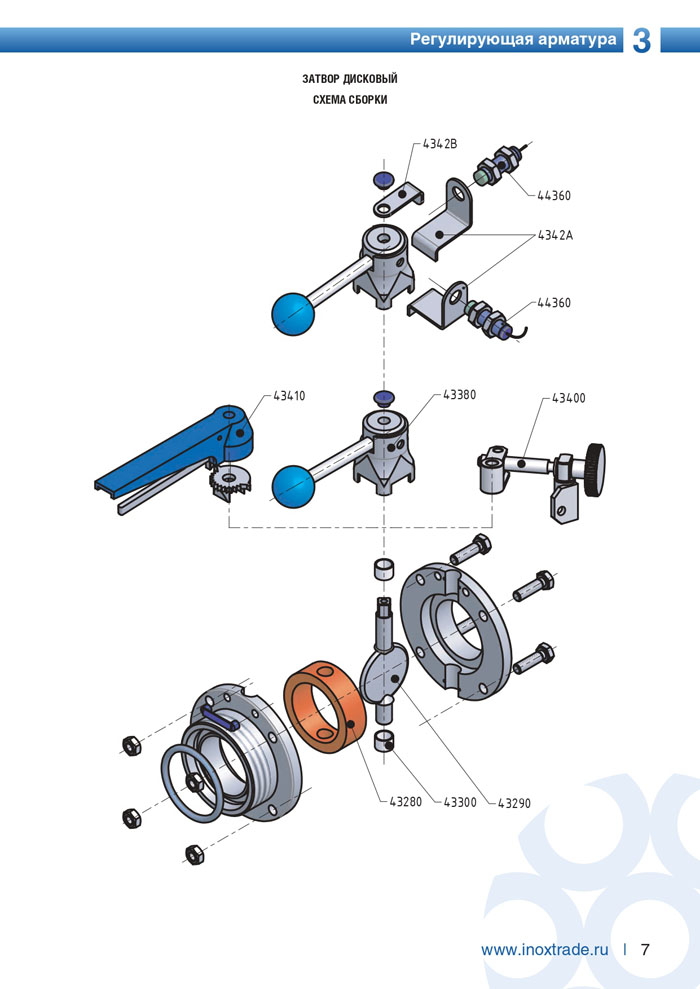 Регулирующая арматура 3

ЗАТВОР ДИСКОВЫЙ
СХЕМА СБОРКИ

4342B
44360
4342A
44360
43410
43380
43400
43280
43300
43290

www.inoxtrade.ru | 7